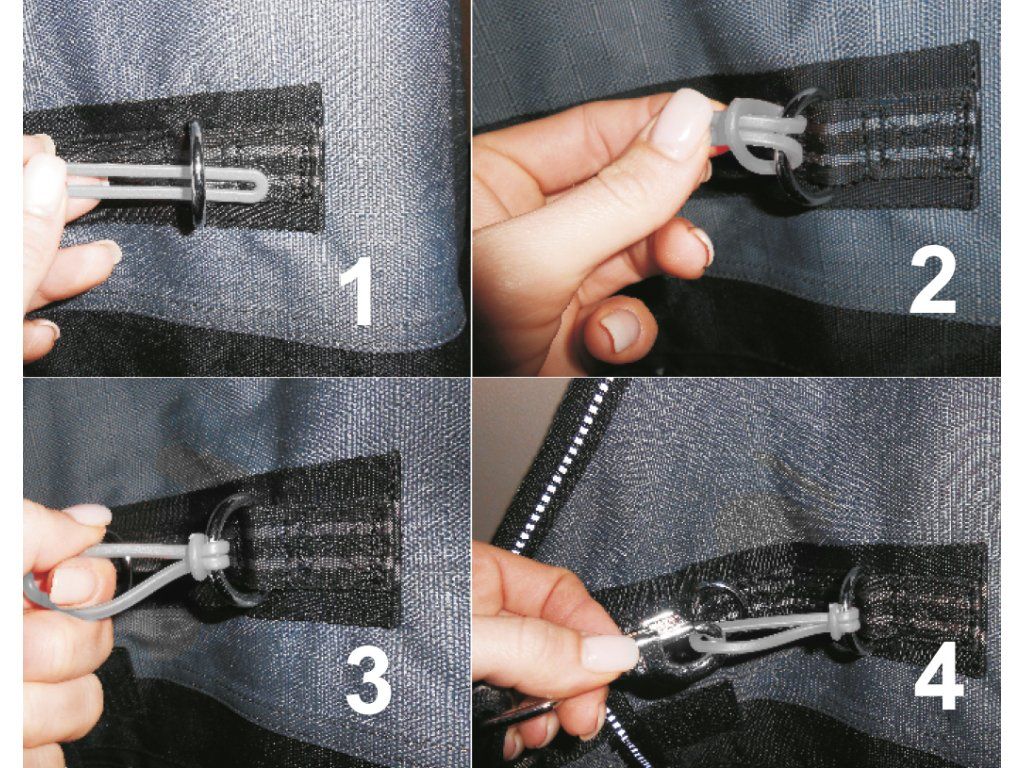 1

2

3

4